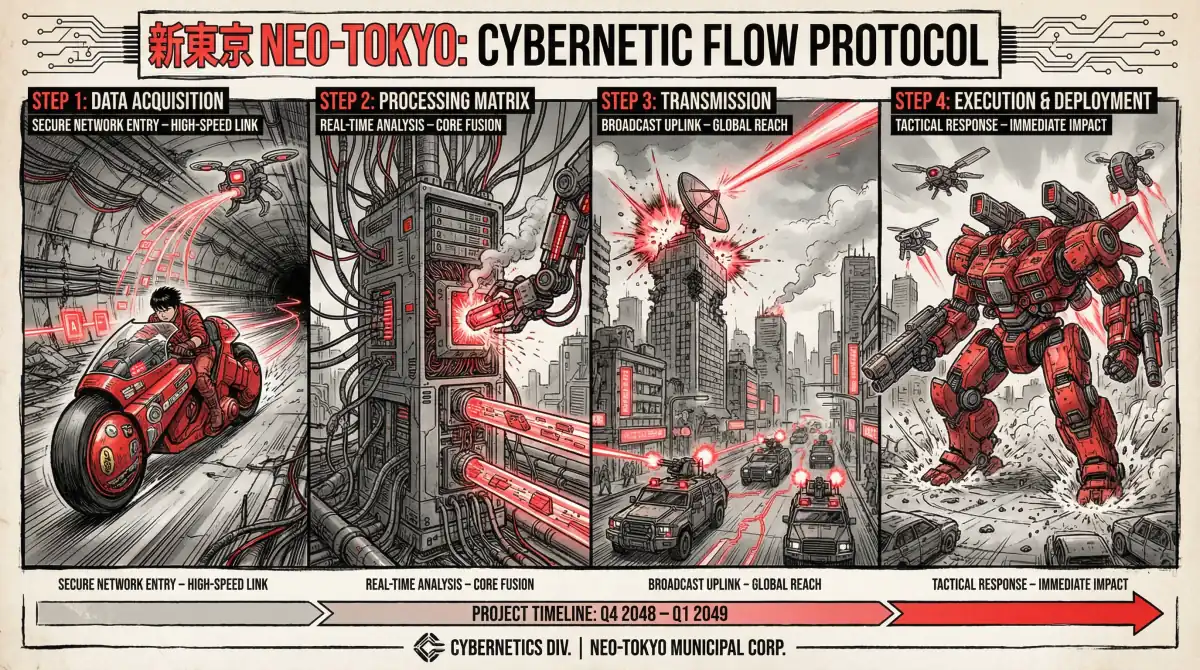 新東京 NEO-TOKYO: CYBERNETIC FLOW PROTOCOL

STEP 1: DATA ACQUISITION
SECURE NETWORK ENTRY – HIGH-SPEED LINK

STEP 2: PROCESSING MATRIX
REAL-TIME ANALYSIS – CORE FUSION

STEP 3: TRANSMISSION
BROADCAST UPLINK – GLOBAL REACH

STEP 4: EXECUTION & DEPLOYMENT
TACTICAL RESPONSE – IMMEDIATE IMPACT

SECURE NETWORK ENTRY – HIGH-SPEED LINK

REAL-TIME ANALYSIS – CORE FUSION

BROADCAST UPLINK – GLOBAL REACH

TACTICAL RESPONSE – IMMEDIATE IMPACT

PROJECT TIMELINE: Q4 2048 – Q1 2049

CYBERNETICS DIV. | NEO-TOKYO MUNICIPAL CORP.