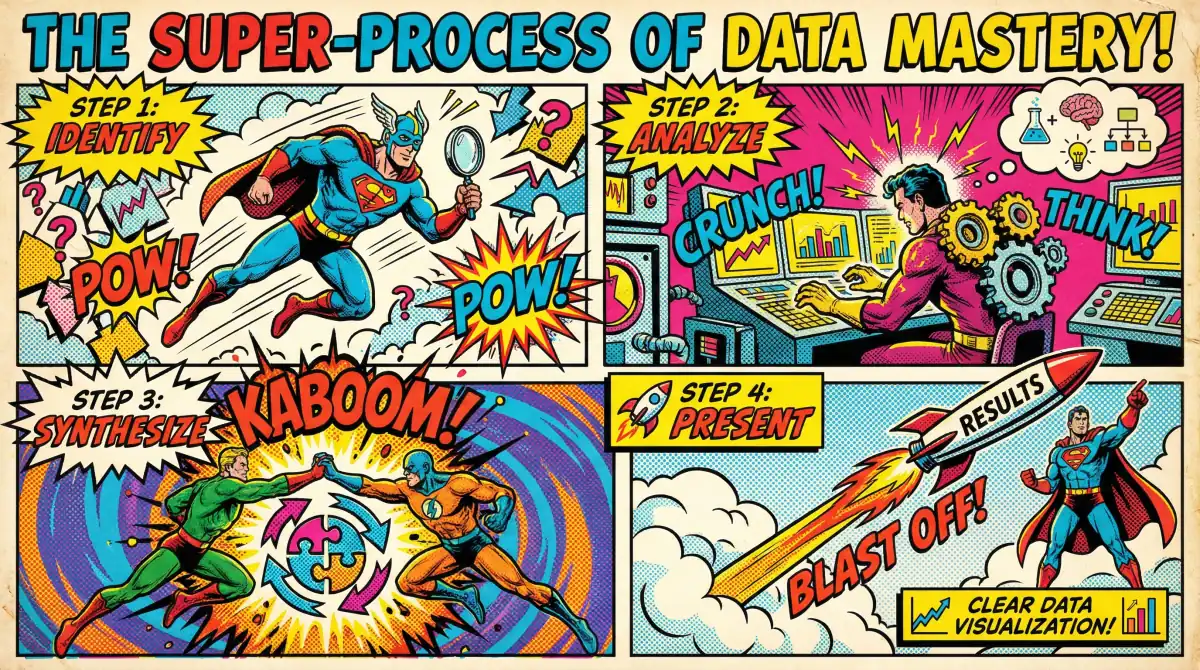 THE SUPER-PROCESS OF DATA MASTERY!

STEP 1: IDENTIFY

POW!

POW!

STEP 2: ANALYZE

CRUNCH!

THINK!

STEP 3: SYNTHESIZE

KABOOM!

STEP 4: PRESENT

RESULTS

BLAST OFF!

CLEAR DATA VISUALIZATION!